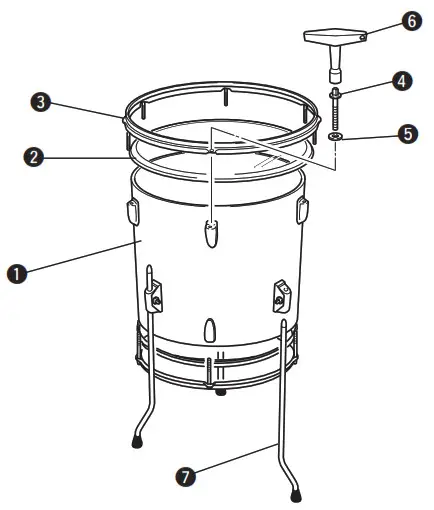 6
4
3
5
2
1
7