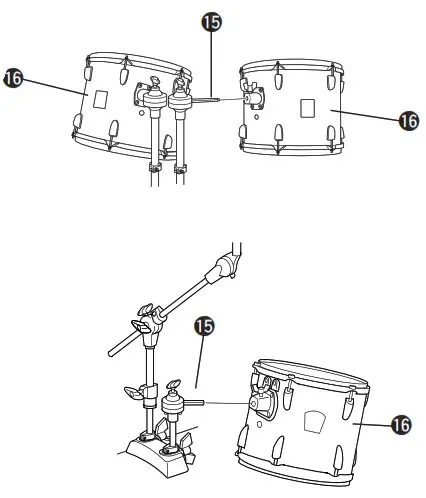 15
16
16
15
16