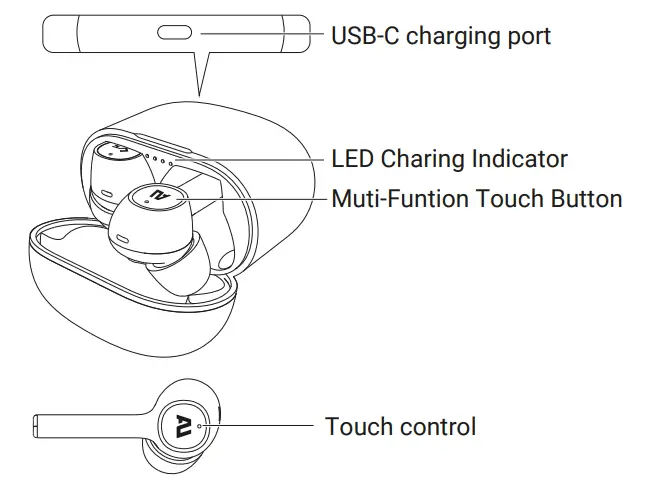 USB-C charging port

LED Charing Indicator

Muti-Funtion Touch Button

Touch control