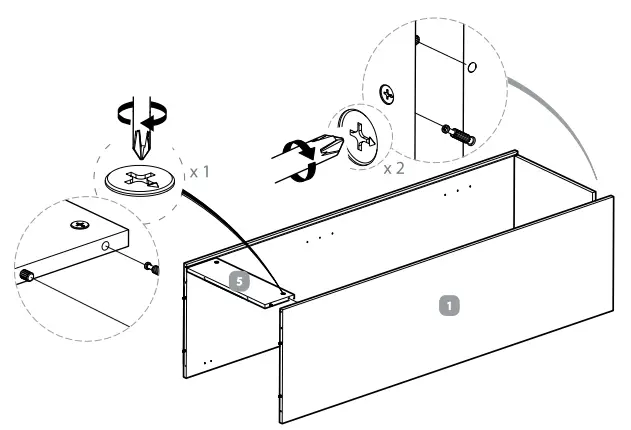 x 1

x 2

5

1