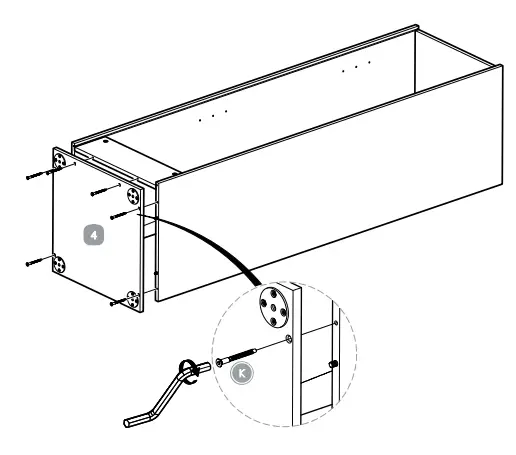 4

K