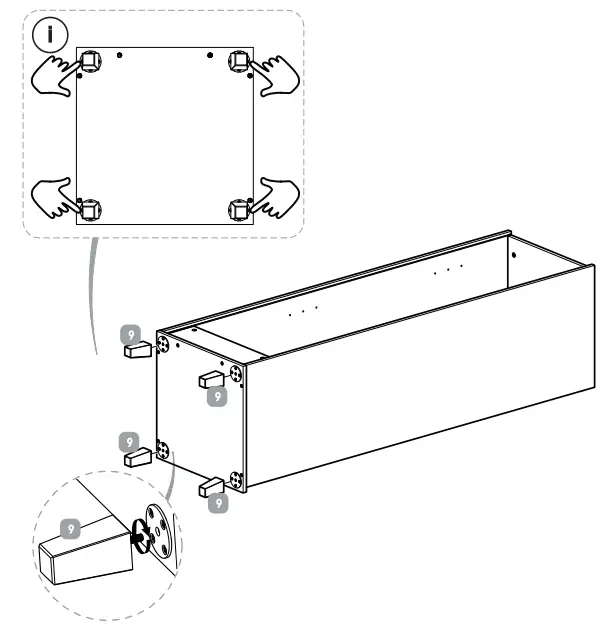 i
9
9
9
9
9