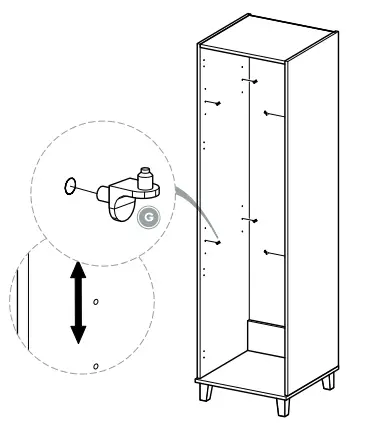 G