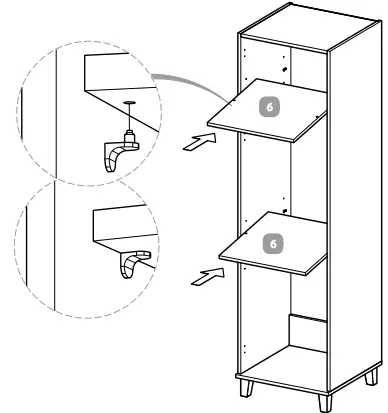 6

6