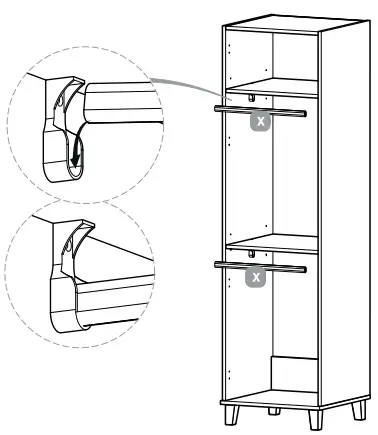 X

X