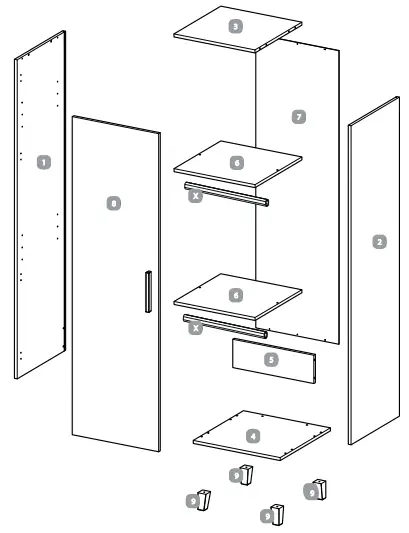 3
7
1
8
6
X
2
6
X
5
4
9
9
9
9