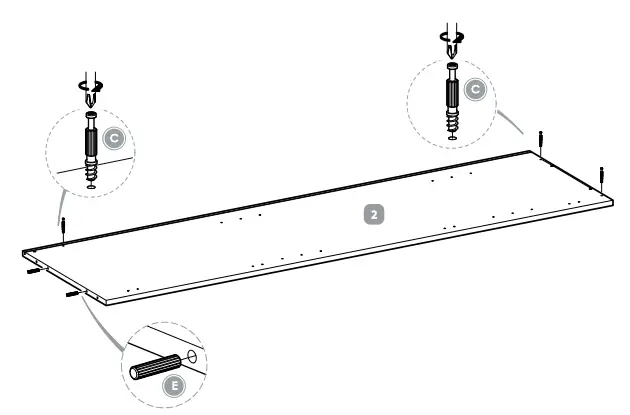 C

C

2

E