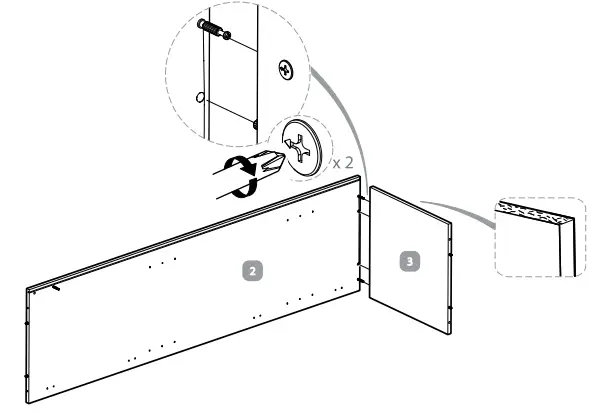 x 2

2

3