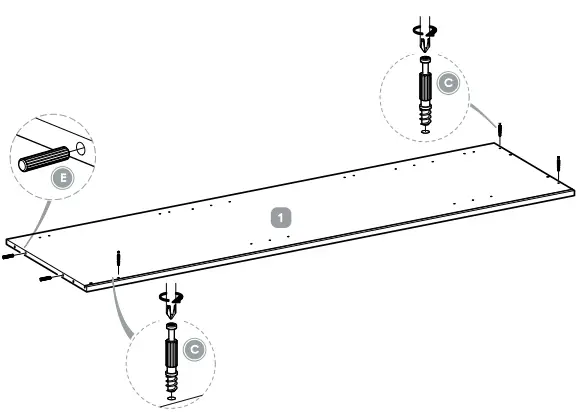 C

E

1

C