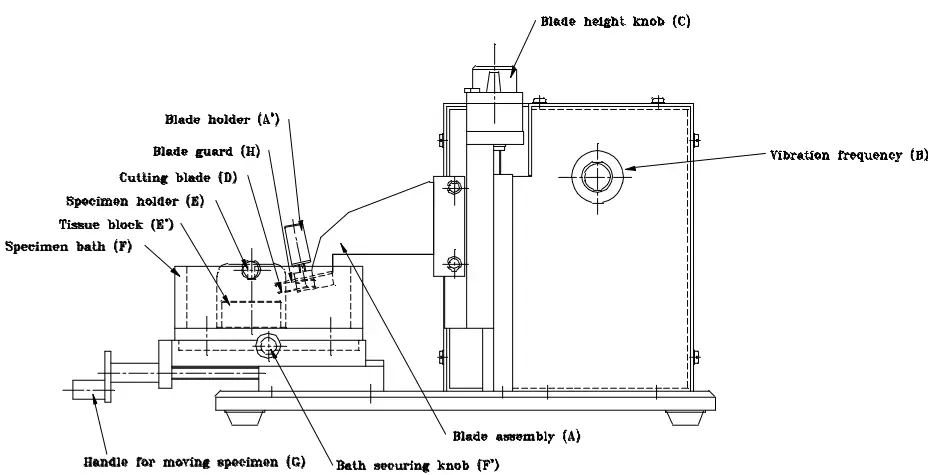 Blade height knob (C)

Blade holder (A')

Blade guard (H)

Cutting blade (D)

Specimen holder (E)

Tissue block (E')

Specimen bath (F)

Vibration frequency (B)

Blade assembly (A)

Handle for moving specimen (G)

Bath securing knob (F')