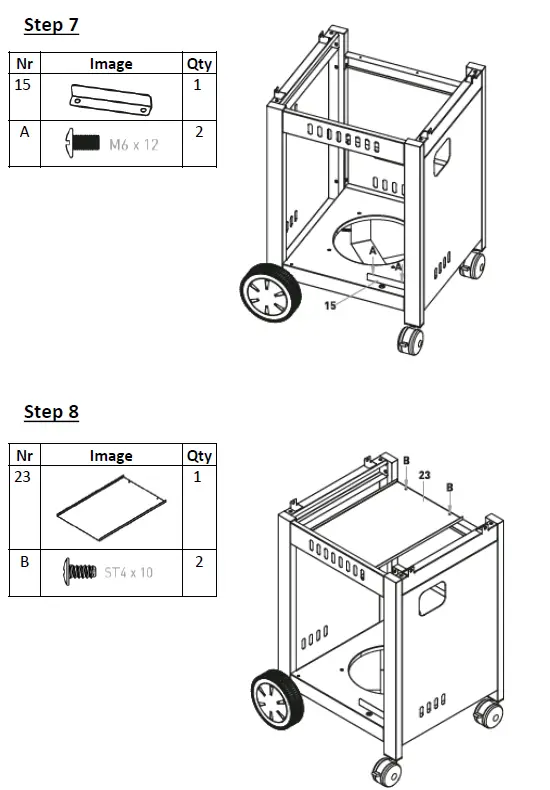 Step 7

| Nr | Image | Qty |
|---|---|---|
| 15 | | 1 |
| A | M6 x 12 | 2 |

A
A
15

Step 8

| Nr | Image | Qty |
|---|---|---|
| 23 | | 1 |
| B | ST4 x 10 | 2 |

B
23
B