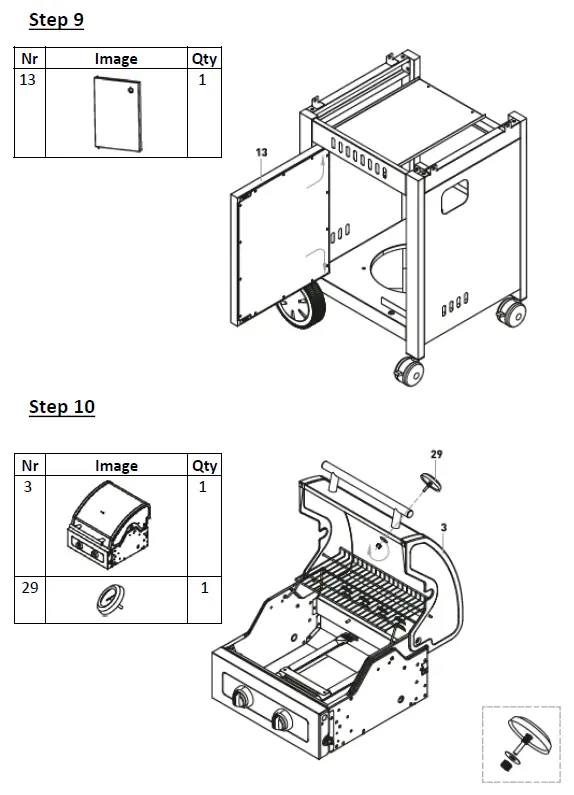 Step 9

| Nr | Image | Qty |
|---|---|---|
| 13 | | 1 |

13

Step 10

| Nr | Image | Qty |
|---|---|---|
| 3 | | 1 |
| 29 | | 1 |

29

3