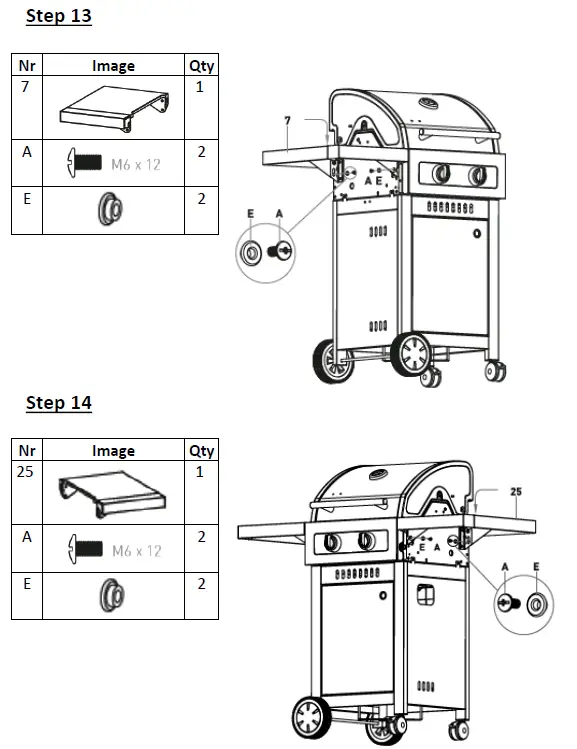 Step 13

| Nr | Image | Qty |
|---|---|---|
| 7 | | 1 |
| A | M6 x 12 | 2 |
| E | | 2 |

7

A E

E A

Step 14

| Nr | Image | Qty |
|---|---|---|
| 25 | | 1 |
| A | M6 x 12 | 2 |
| E | | 2 |

25

E A

A E