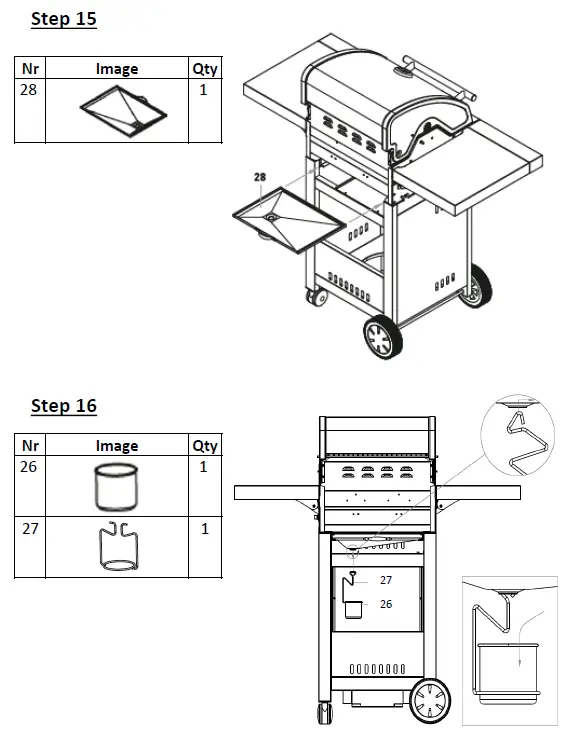 Step 15

| Nr | Image | Qty |
|---|---|---|
| 28 | | 1 |

28

Step 16

| Nr | Image | Qty |
|---|---|---|
| 26 | | 1 |
| 27 | | 1 |

27
26