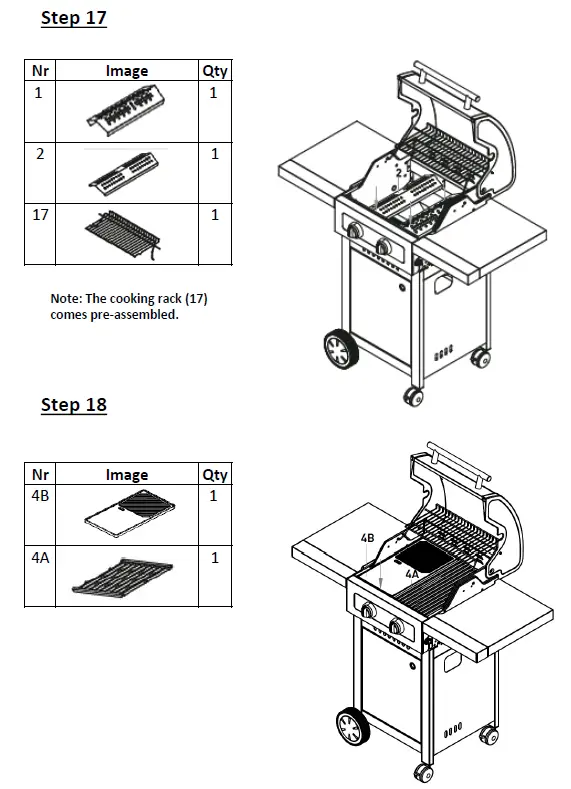 Step 17

| Nr | Image | Qty |
|---|---|---|
| 1 | | 1 |
| 2 | | 1 |
| 17 | | 1 |

Note: The cooking rack (17) comes pre-assembled.

2

Step 18

| Nr | Image | Qty |
|---|---|---|
| 4B | | 1 |
| 4A | | 1 |

4B

4A