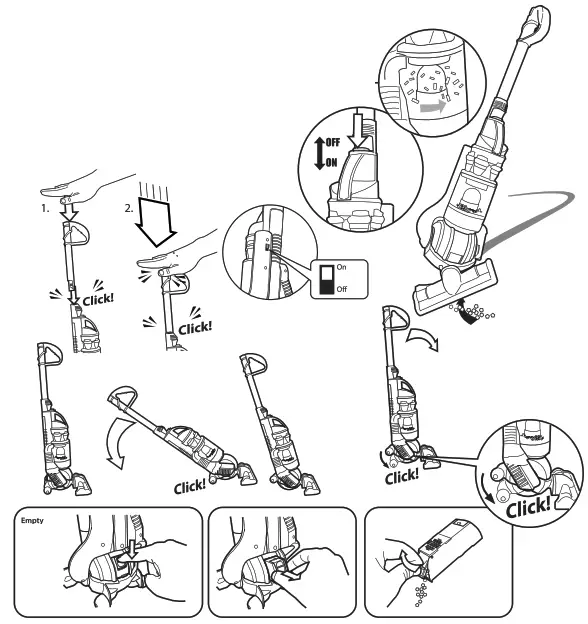 OFF
ON

1.
2.

Click!
Click!

On
Off

Click!
Click!
Click!

Empty