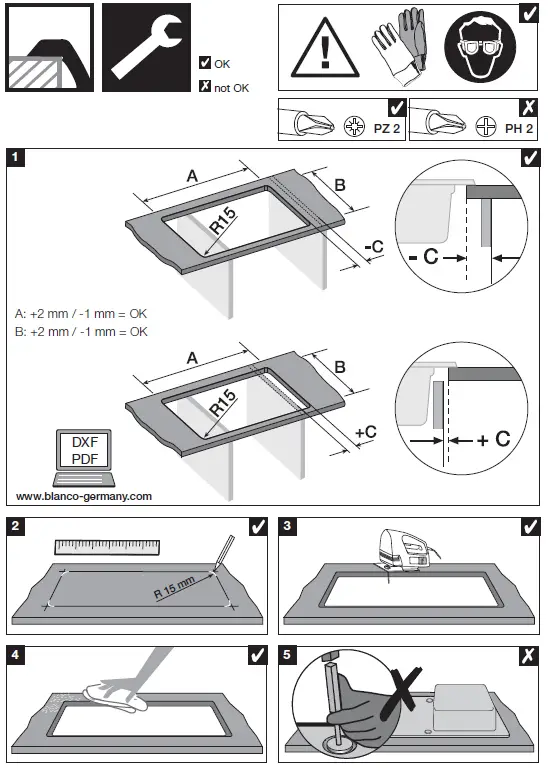 ✓ OK
✗ not OK

✓

✓ PZ 2
✗ PH 2

1 ✓

A
B
R15
-C
- C

A: +2 mm / -1 mm = OK
B: +2 mm / -1 mm = OK

A
B
R15
+C
+ C

DXF
PDF
www.blanco-germany.com

2 ✓
R 15 mm

3 ✓

4 ✓

5 ✗