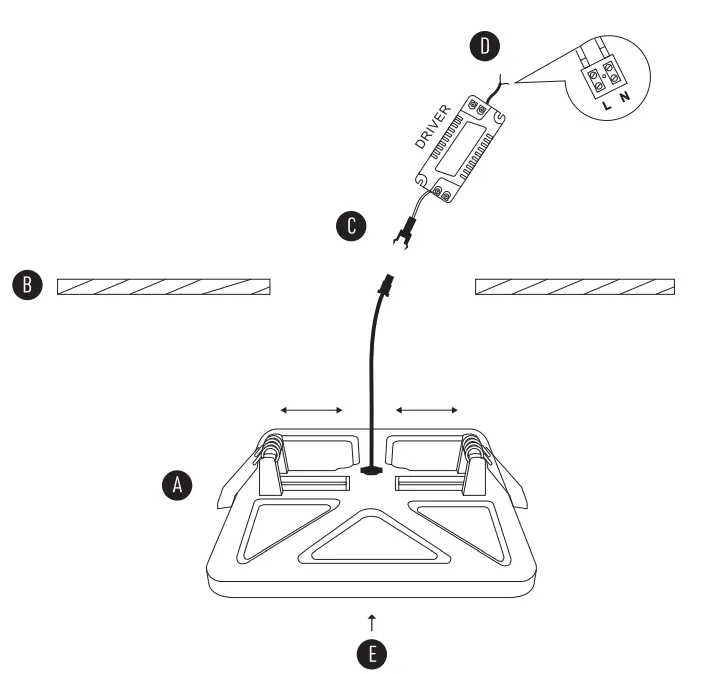 D
L N
DRIVER
C
B
A
E