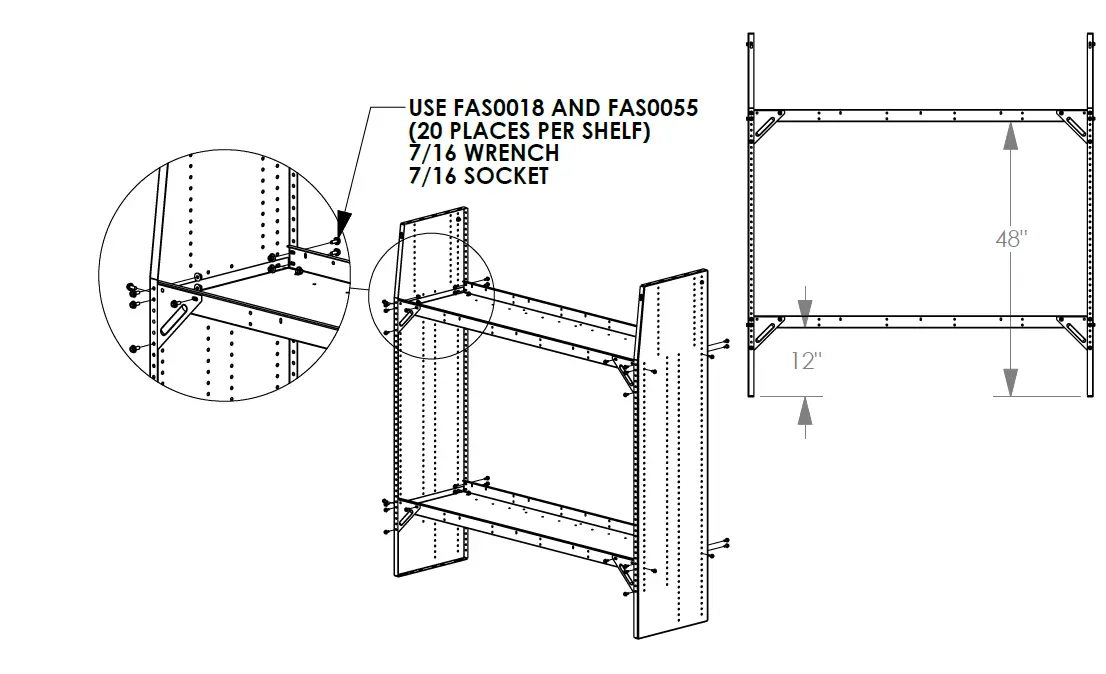 USE FAS0018 AND FAS0055
(20 PLACES PER SHELF)
7/16 WRENCH
7/16 SOCKET

48"

12"