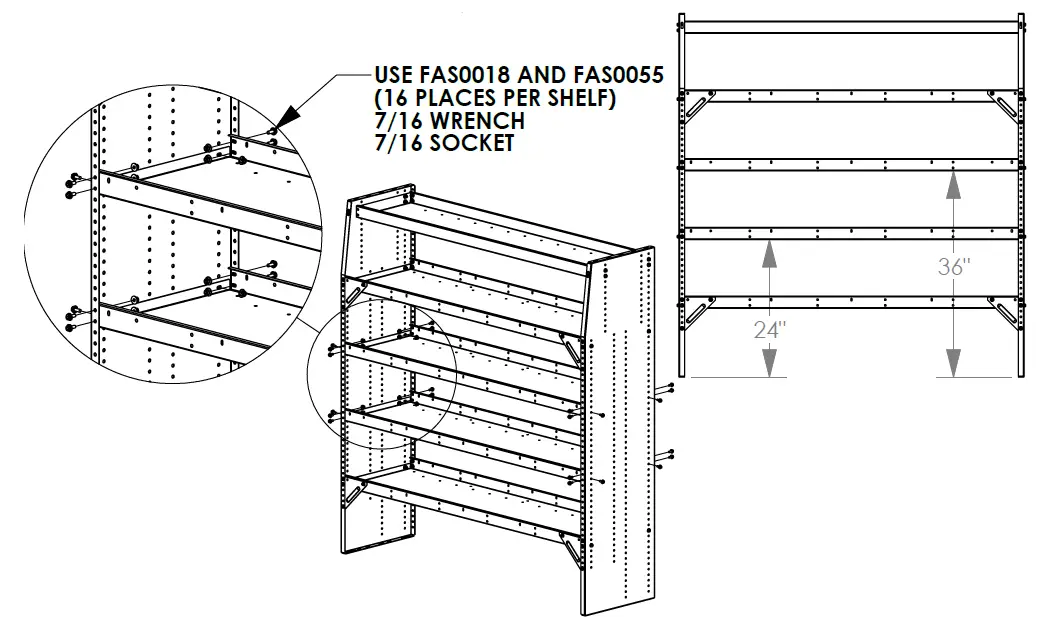 USE FAS0018 AND FAS0055
(16 PLACES PER SHELF)
7/16 WRENCH
7/16 SOCKET

36"

24"