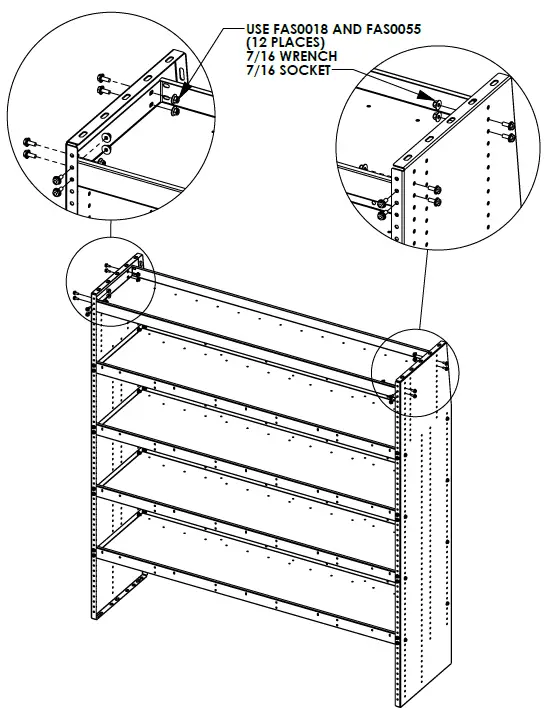 USE FAS0018 AND FAS0055
(12 PLACES)
7/16 WRENCH
7/16 SOCKET