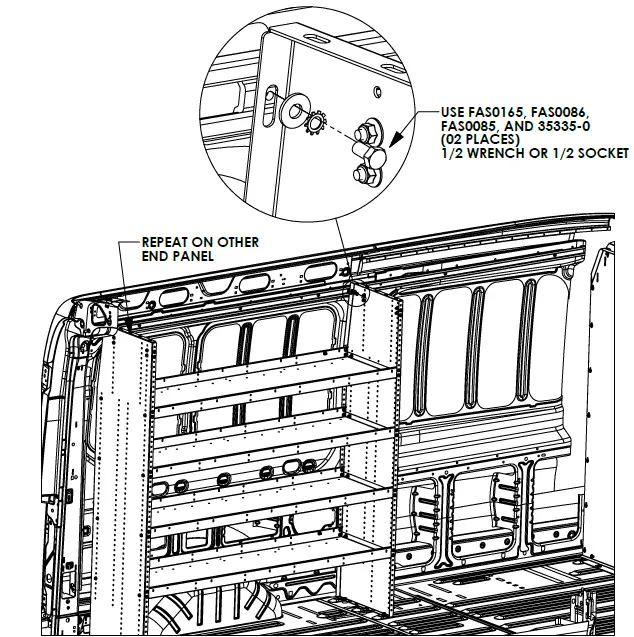 USE FAS0165, FAS0086, FAS0085, AND 35335-0 (02 PLACES)
1/2 WRENCH OR 1/2 SOCKET

REPEAT ON OTHER END PANEL