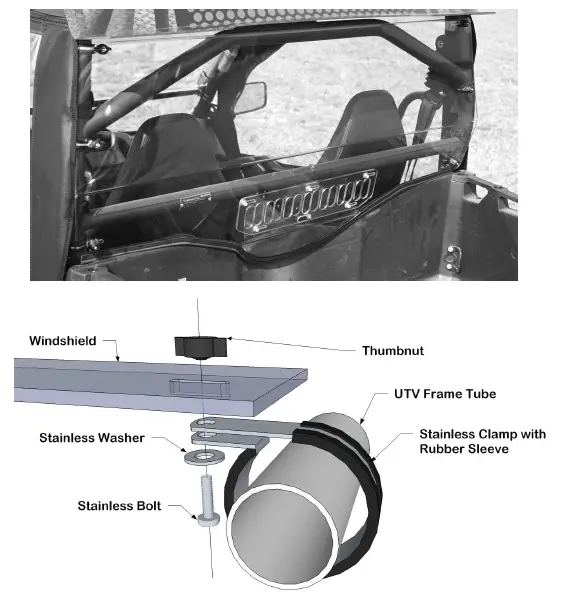 Windshield

Thumbnut

UTV Frame Tube

Stainless Washer

Stainless Clamp with Rubber Sleeve

Stainless Bolt