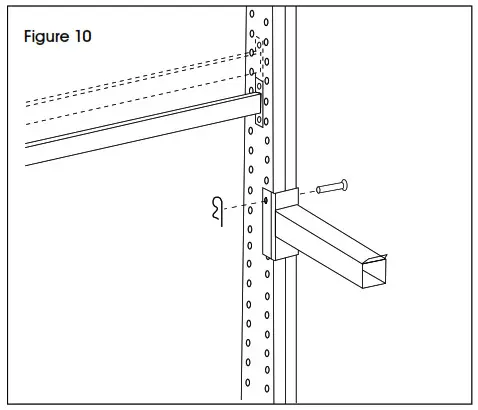 Figure 10