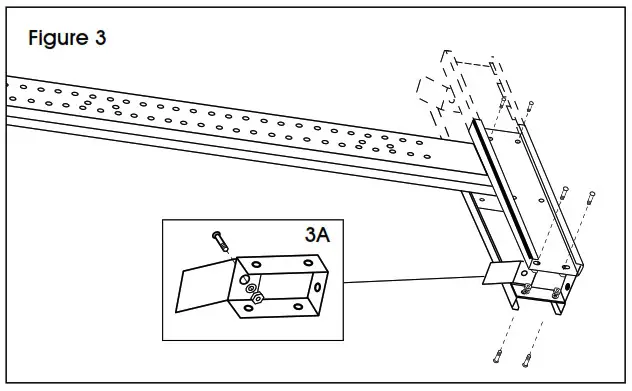 Figure 3

3A