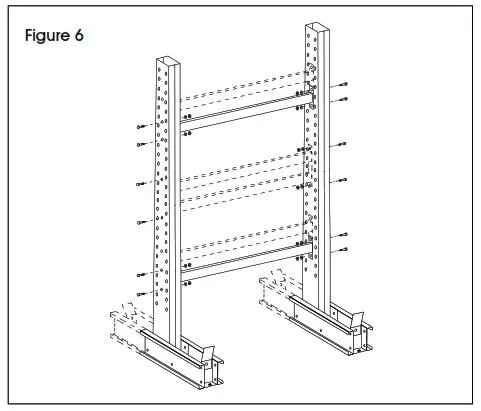 Figure 6