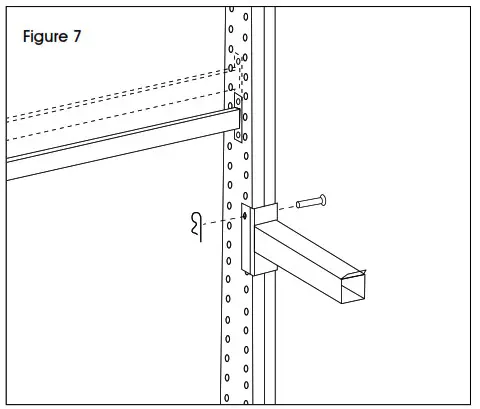 Figure 7