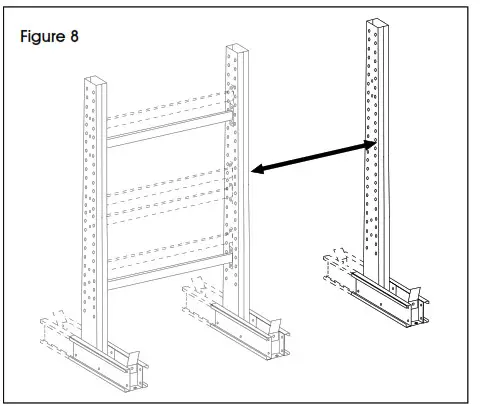 Figure 8