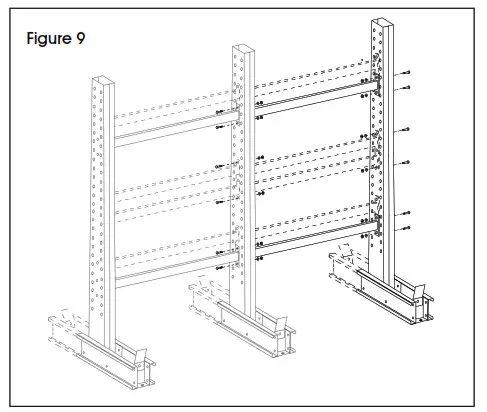 Figure 9