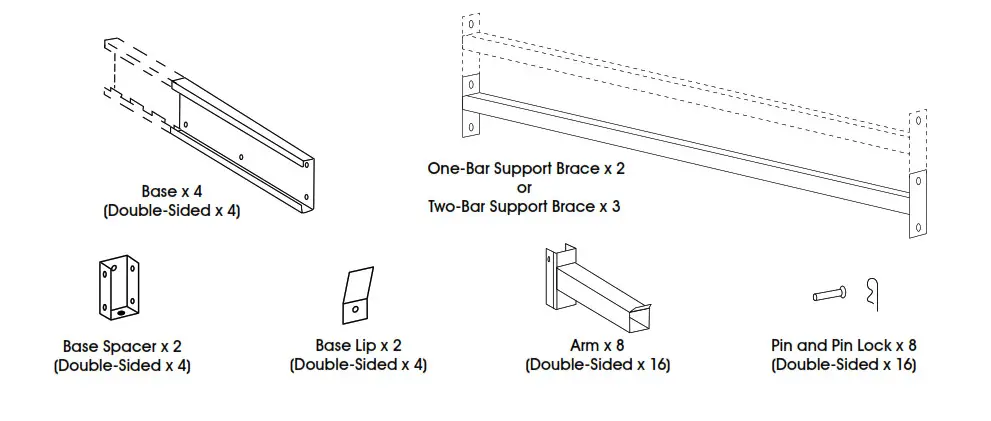 Base x 4
(Double-Sided x 4)

One-Bar Support Brace x 2
or
Two-Bar Support Brace x 3

Base Spacer x 2
(Double-Sided x 4)

Base Lip x 2
(Double-Sided x 4)

Arm x 8
(Double-Sided x 16)

Pin and Pin Lock x 8
(Double-Sided x 16)