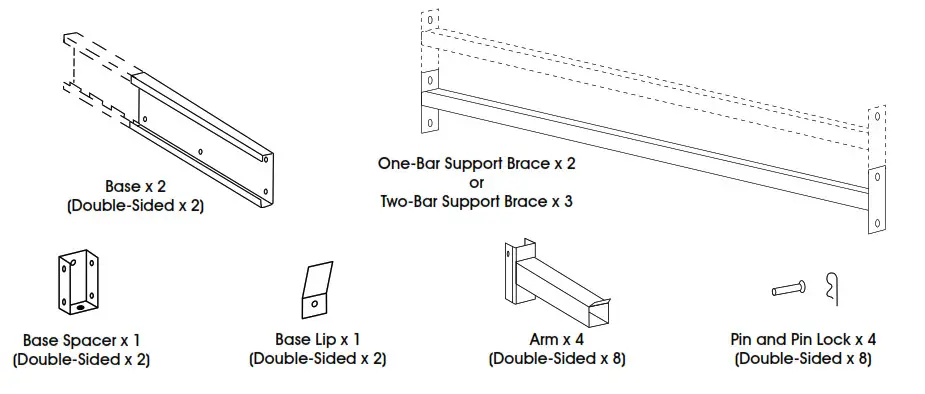 Base x 2
(Double-Sided x 2)

One-Bar Support Brace x 2
or
Two-Bar Support Brace x 3

Base Spacer x 1
(Double-Sided x 2)

Base Lip x 1
(Double-Sided x 2)

Arm x 4
(Double-Sided x 8)

Pin and Pin Lock x 4
(Double-Sided x 8)