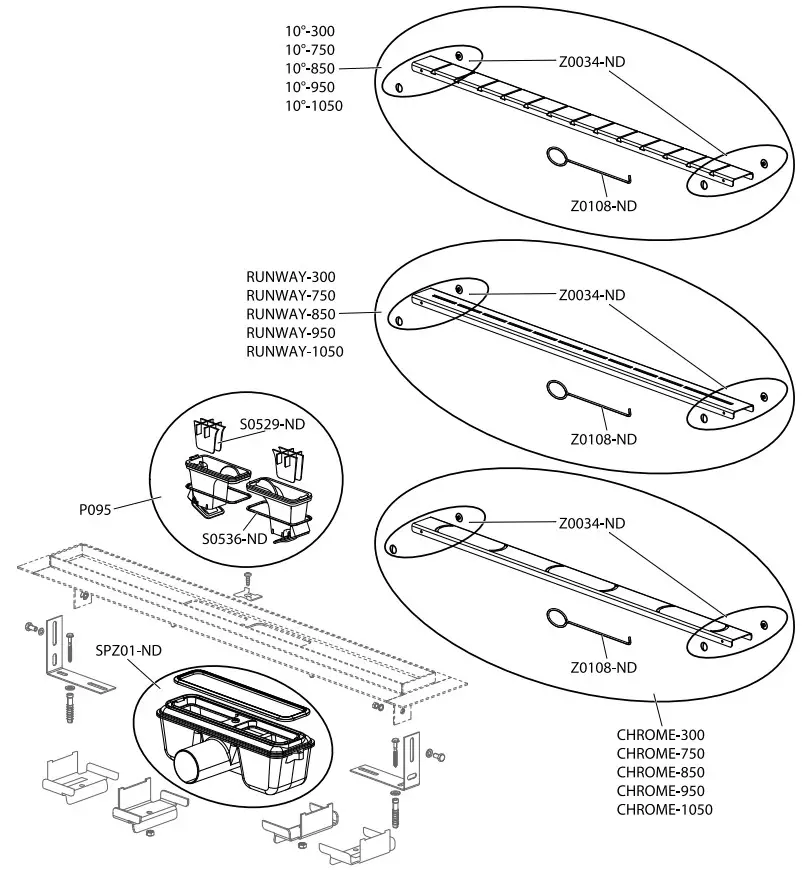 10°-300
10°-750
10°-850
10°-950
10°-1050

Z0034-ND

Z0108-ND

RUNWAY-300
RUNWAY-750
RUNWAY-850
RUNWAY-950
RUNWAY-1050

Z0034-ND

Z0108-ND

S0529-ND

P095

S0536-ND

Z0034-ND

Z0108-ND

SPZ01-ND

CHROME-300
CHROME-750
CHROME-850
CHROME-950
CHROME-1050