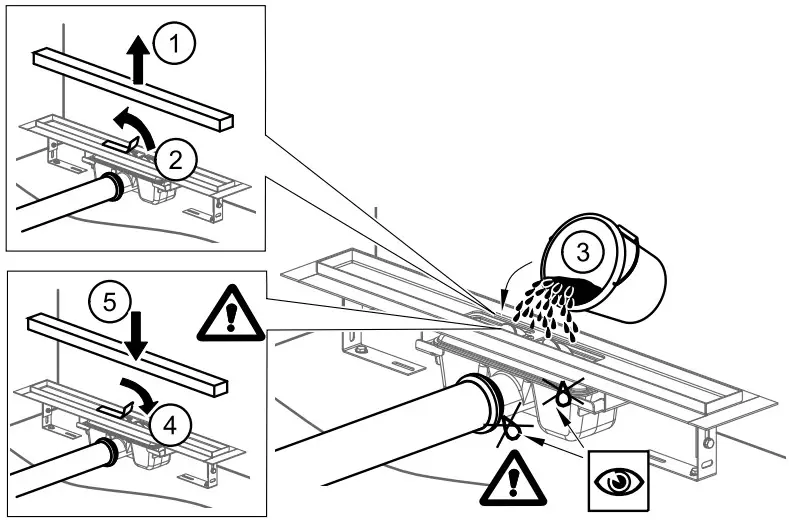 1
2
3
5
4