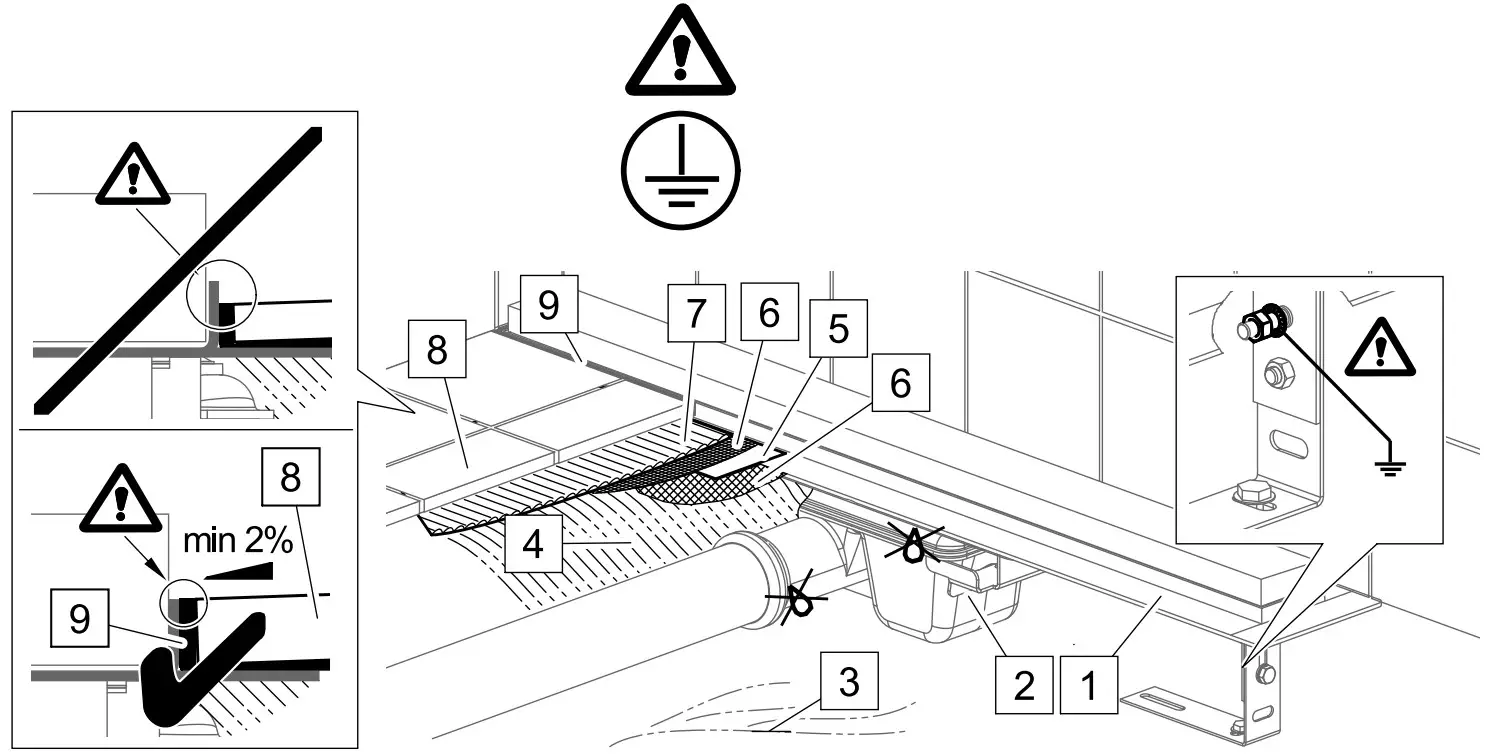 8

min 2%

9

9

8

7

6

5

6

4

3

2

1