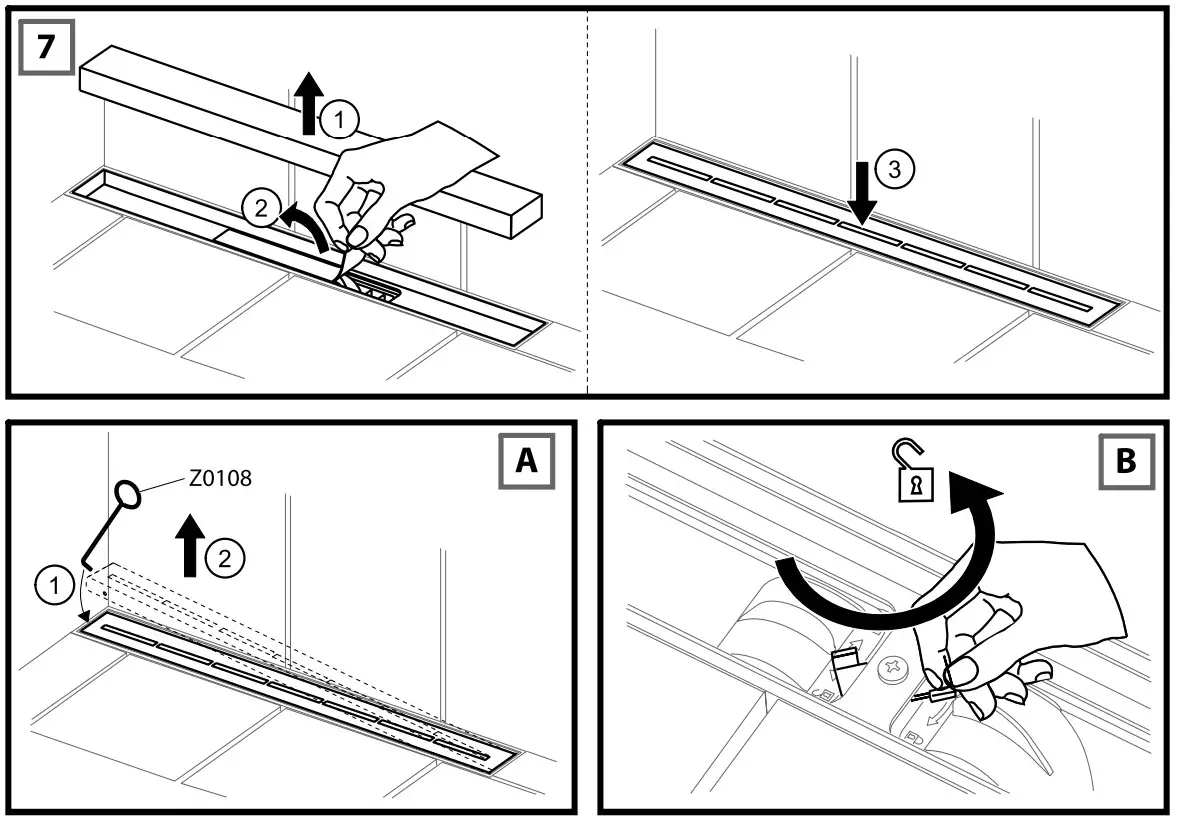 7

1

2

3

A

Z0108

1

2

B