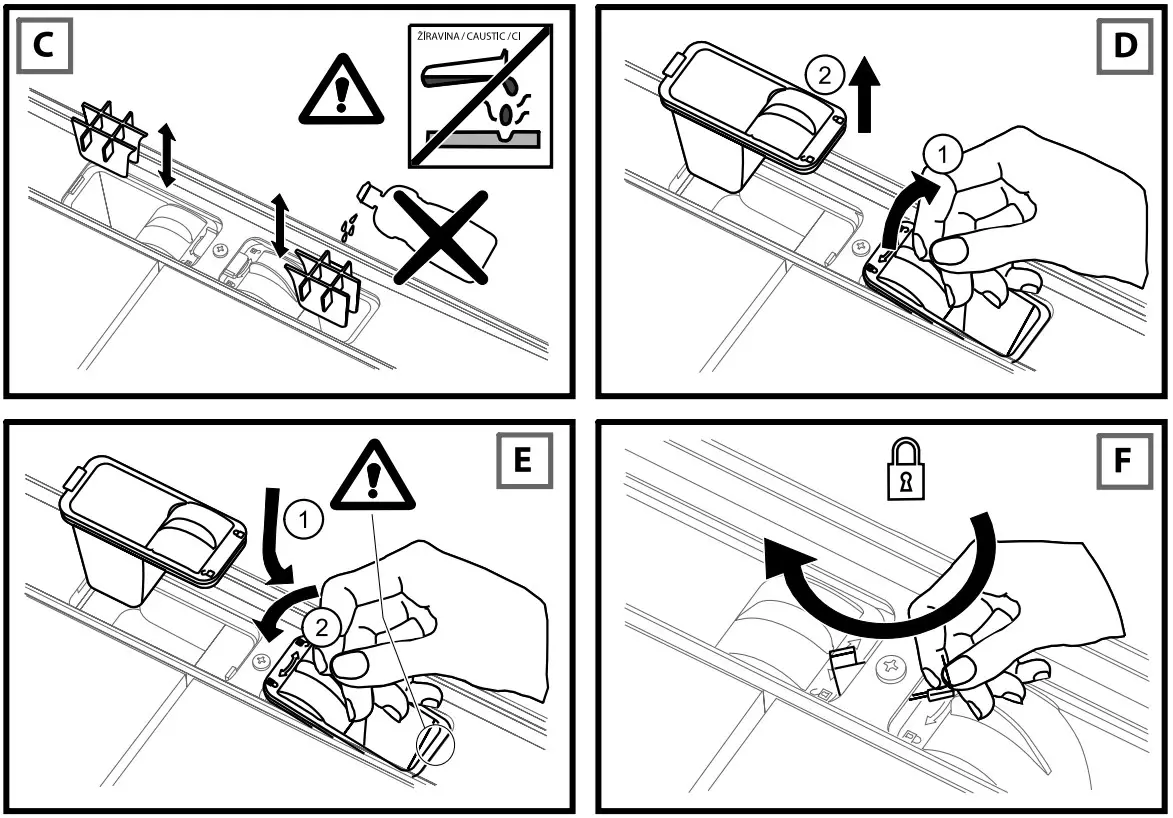 C

ŽÍRAVINA / CAUSTIC / CI

D

2

1

E

1

2

F