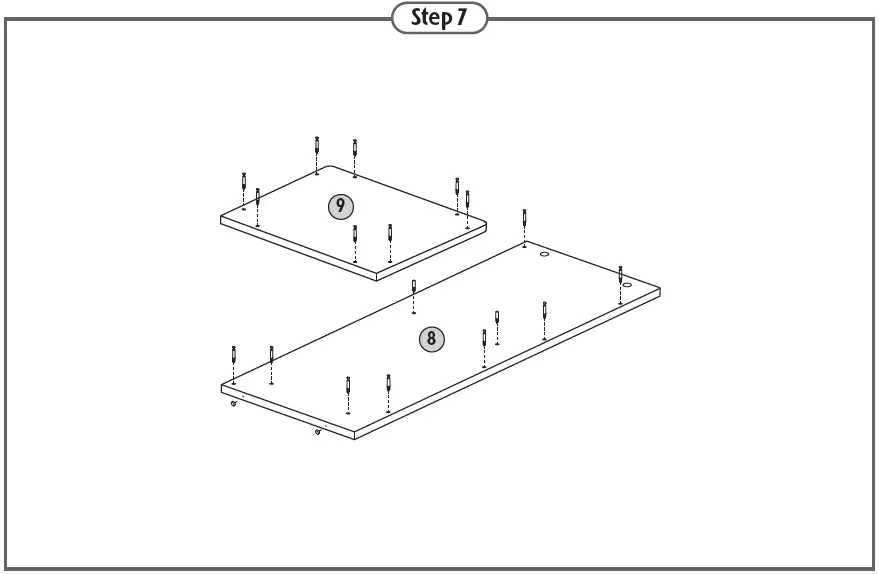 Step 7

9

8