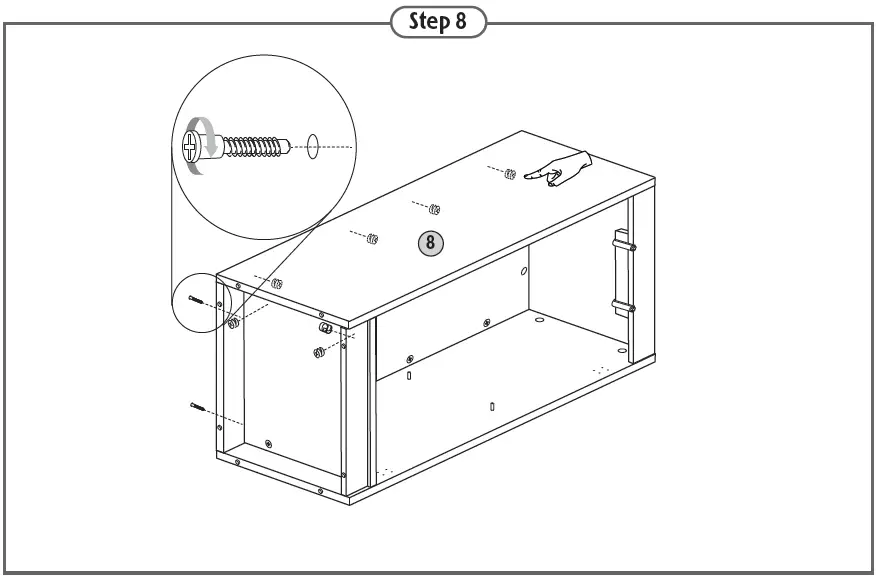 Step 8

8