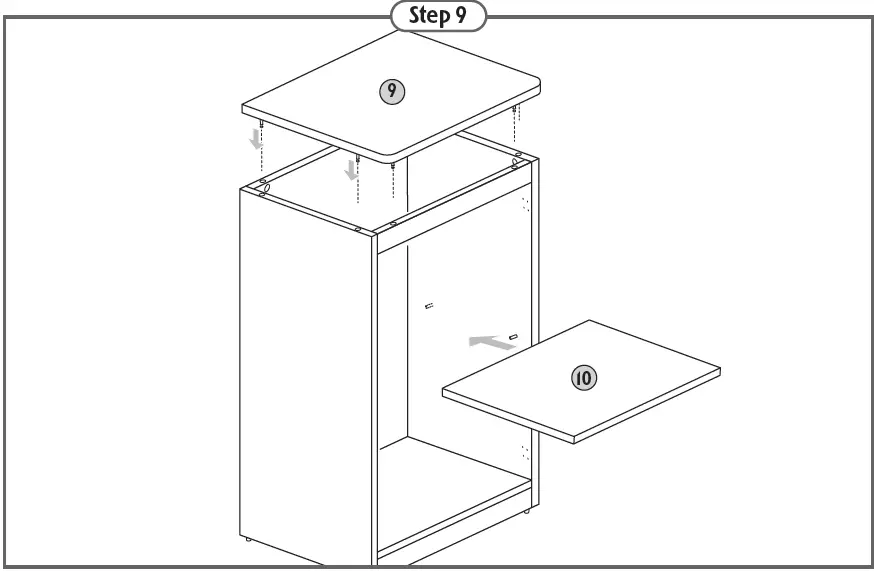 Step 9

9

10