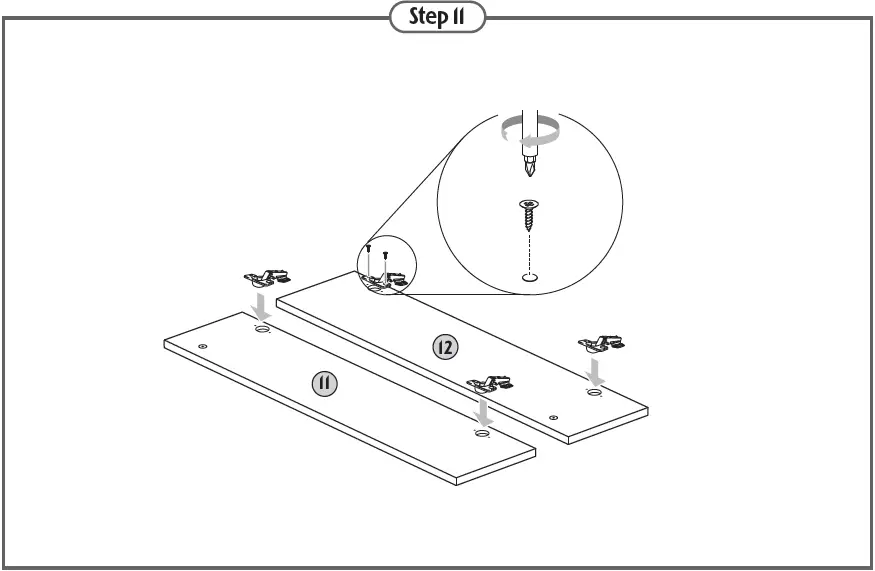 Step 11

12

11