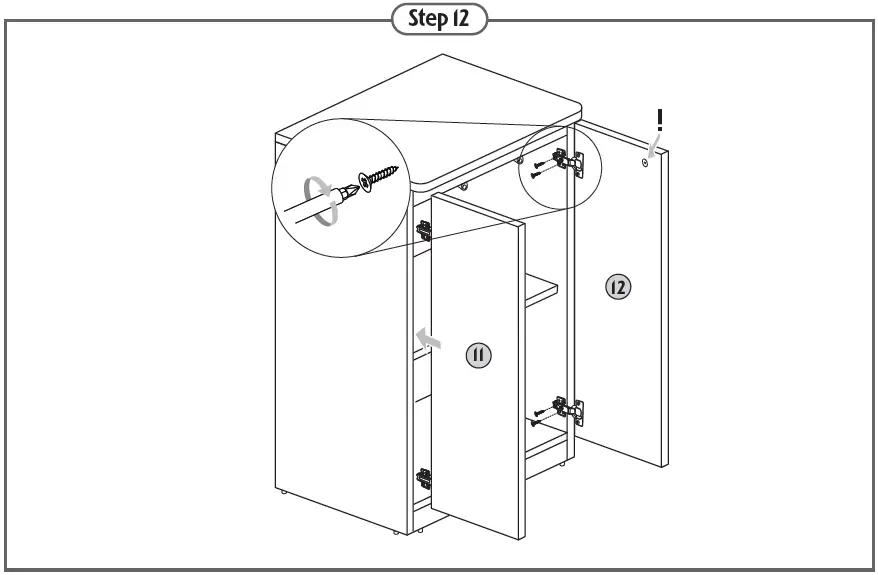 Step 12

!

12

11