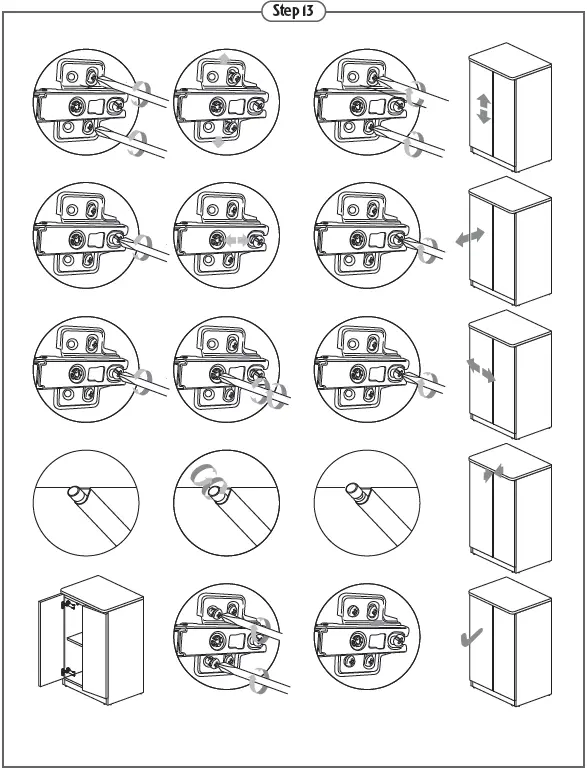 Step 13