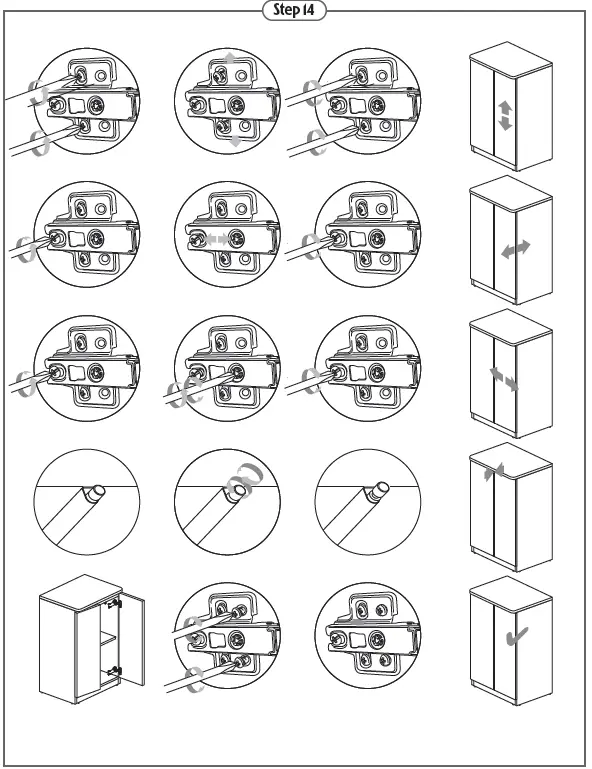 Step 14