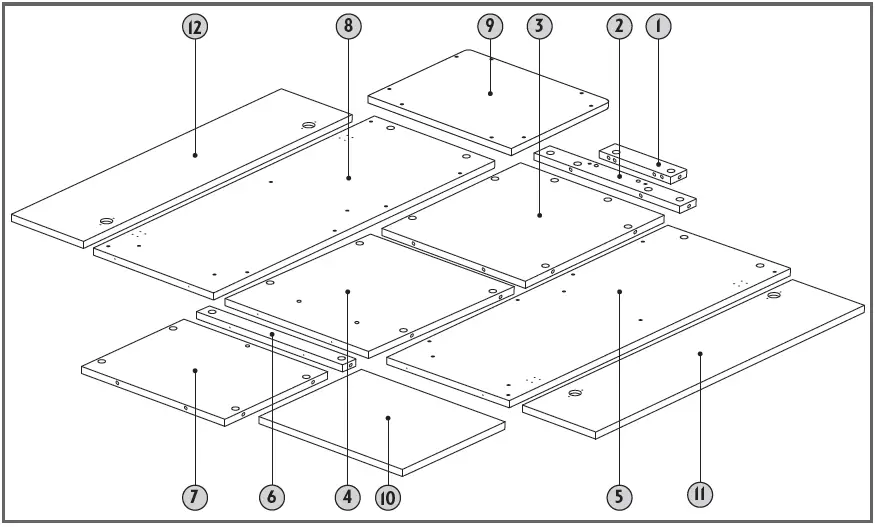 12
8
9
3
2
1
7
6
4
10
5
11