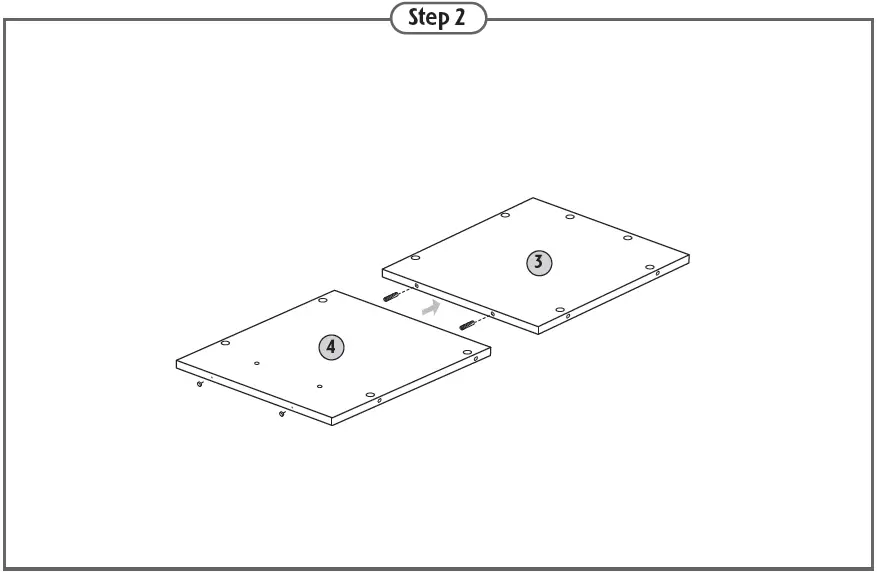 Step 2

3

4