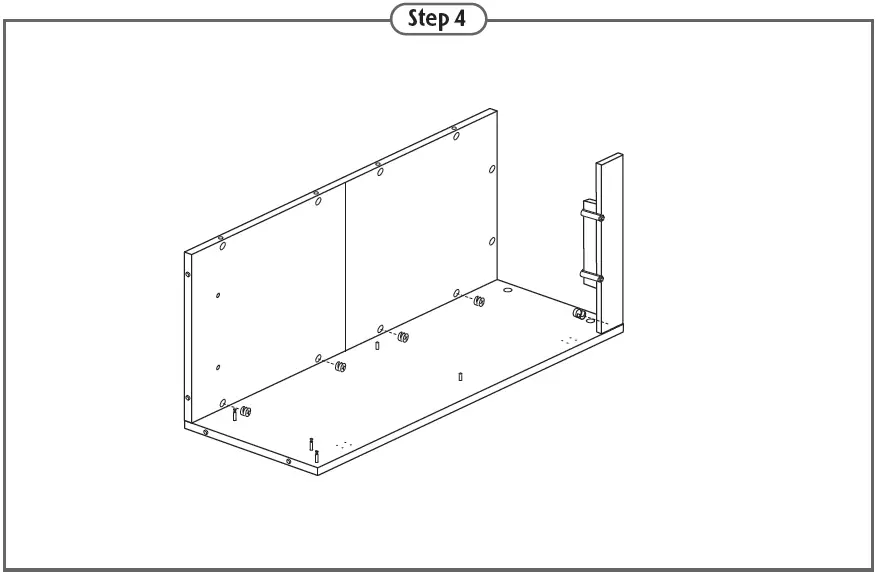 Step 4